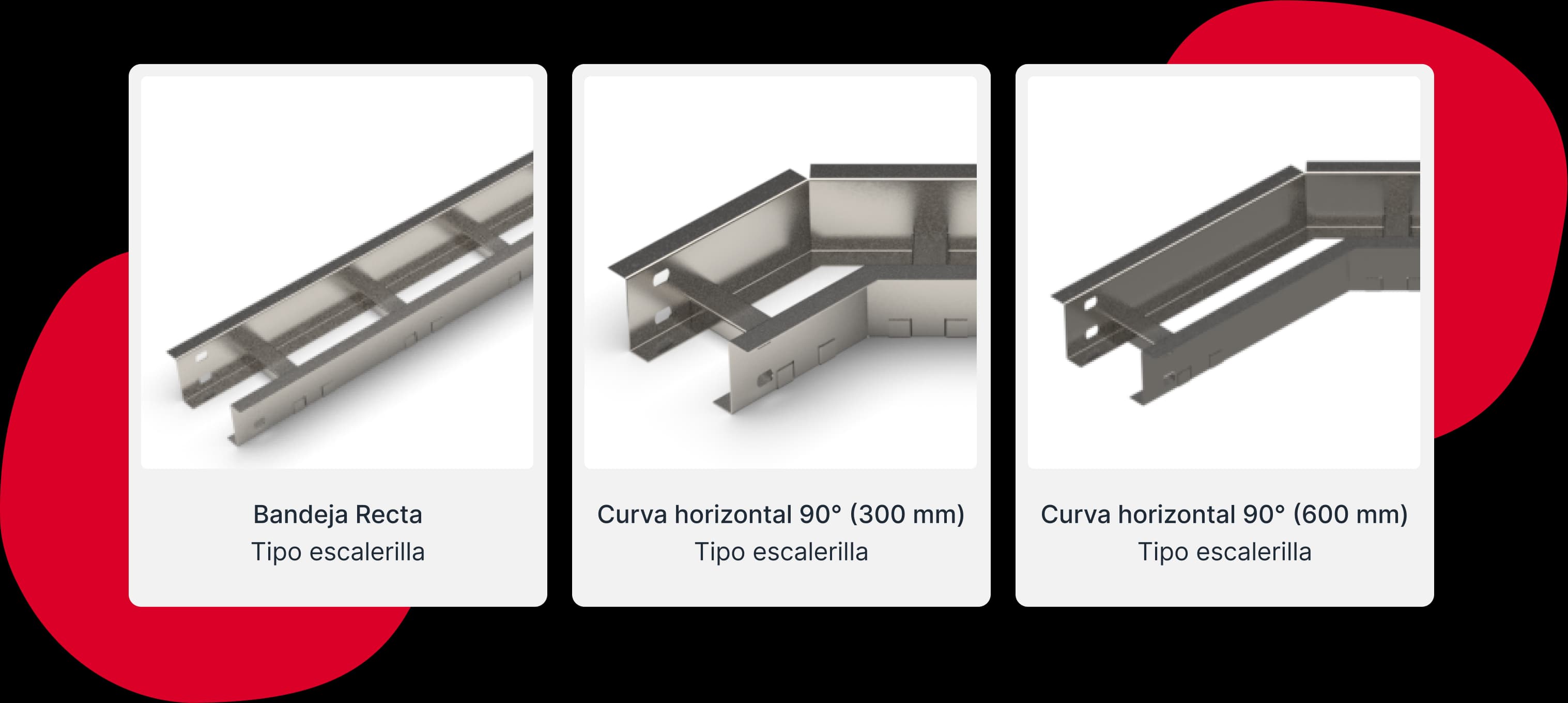 Bandeja Recta
Tipo escalerilla

Curva horizontal 90° (300 mm)
Tipo escalerilla

Curva horizontal 90° (600 mm)
Tipo escalerilla